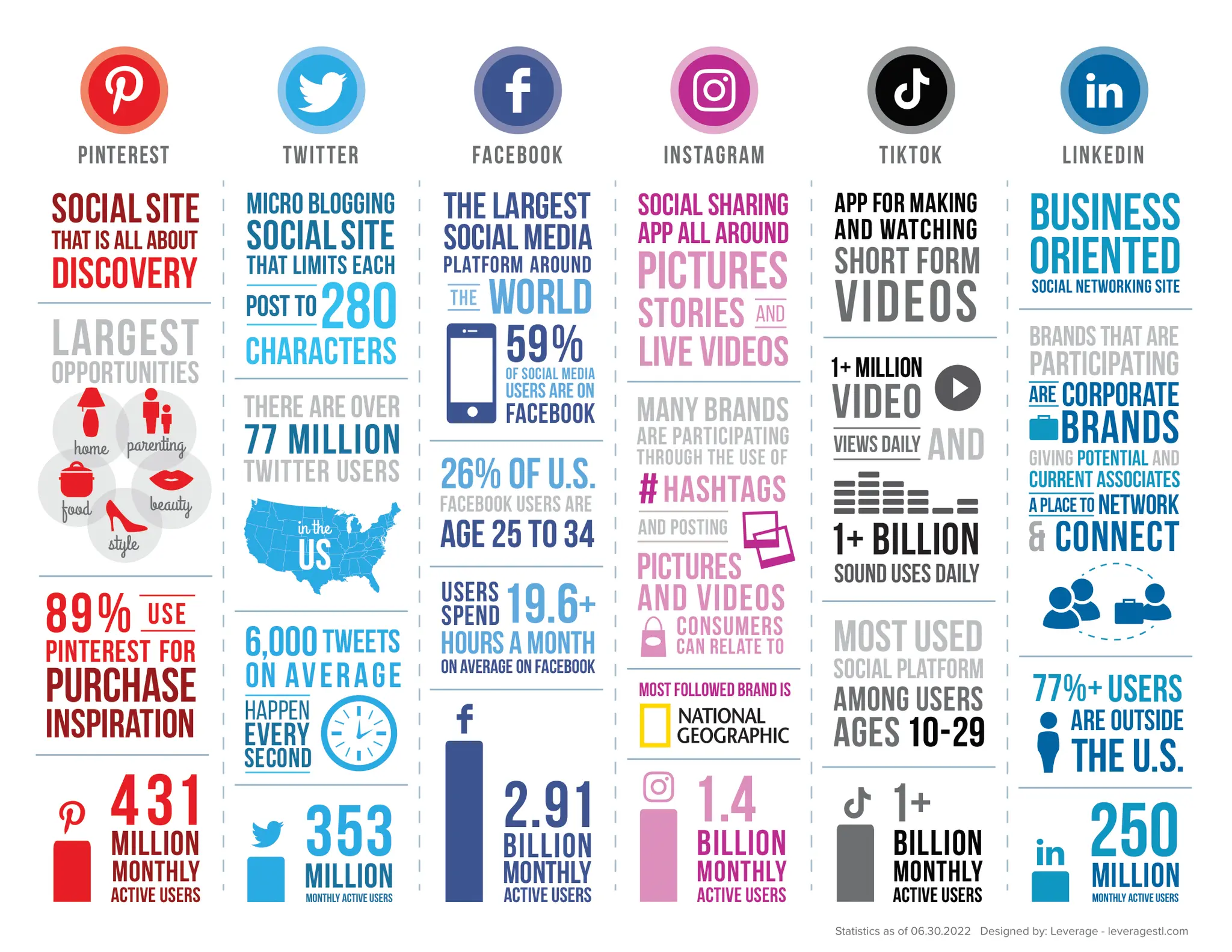 PINTEREST

SOCIAL SITE THAT IS ALL ABOUT DISCOVERY

LARGEST OPPORTUNITIES

home parenting food beauty style

89% USE PINTEREST FOR PURCHASE INSPIRATION

431 MILLION MONTHLY ACTIVE USERS

TWITTER

MICRO BLOGGING SOCIAL SITE THAT LIMITS EACH POST TO 280 CHARACTERS

THERE ARE OVER 77 MILLION TWITTER USERS

in the US

6,000 TWEETS ON AVERAGE HAPPEN EVERY SECOND

353 MILLION MONTHLY ACTIVE USERS

FACEBOOK

THE LARGEST SOCIAL MEDIA PLATFORM AROUND THE WORLD

59% OF SOCIAL MEDIA USERS ARE ON FACEBOOK

26% OF U.S. FACEBOOK USERS ARE AGE 25 TO 34

USERS SPEND 19.6+ HOURS A MONTH ON AVERAGE ON FACEBOOK

2.91 BILLION MONTHLY ACTIVE USERS

INSTAGRAM

SOCIAL SHARING APP ALL AROUND PICTURES STORIES AND LIVE VIDEOS

MANY BRANDS ARE PARTICIPATING THROUGH THE USE OF # HASHTAGS AND POSTING PICTURES AND VIDEOS CONSUMERS CAN RELATE TO

MOST FOLLOWED BRAND IS NATIONAL GEOGRAPHIC

1.4 BILLION MONTHLY ACTIVE USERS

TIKTOK

APP FOR MAKING AND WATCHING SHORT FORM VIDEOS

1+ MILLION VIDEO VIEWS DAILY AND

1+ BILLION SOUND USES DAILY

MOST USED SOCIAL PLATFORM AMONG USERS AGES 10-29

1+ BILLION MONTHLY ACTIVE USERS

LINKEDIN

BUSINESS ORIENTED SOCIAL NETWORKING SITE

BRANDS THAT ARE PARTICIPATING ARE CORPORATE BRANDS GIVING POTENTIAL AND CURRENT ASSOCIATES A PLACE TO NETWORK & CONNECT

77%+ USERS ARE OUTSIDE THE U.S.

250 MILLION MONTHLY ACTIVE USERS

Statistics as of 06.30.2022 Designed by: Leverage - leveragestl.com